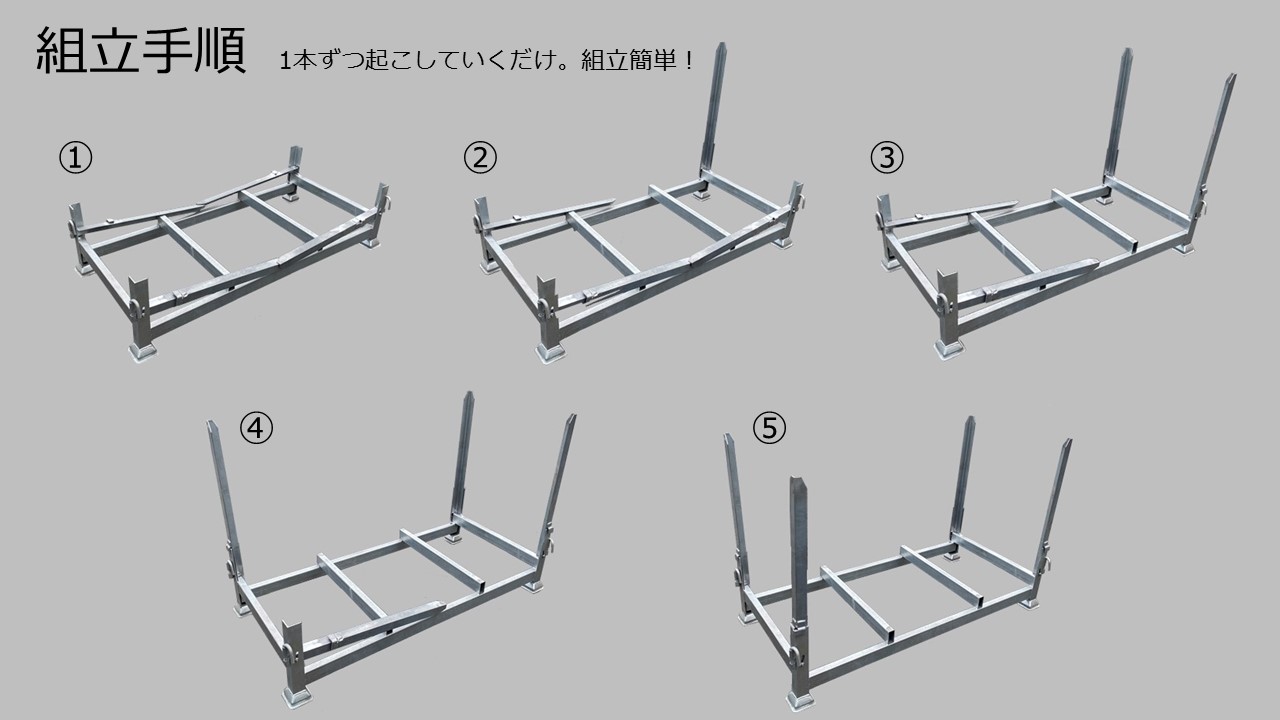 組立手順 1本ずつ起こしていくだけ。組立簡単！

①

②

③

④

⑤